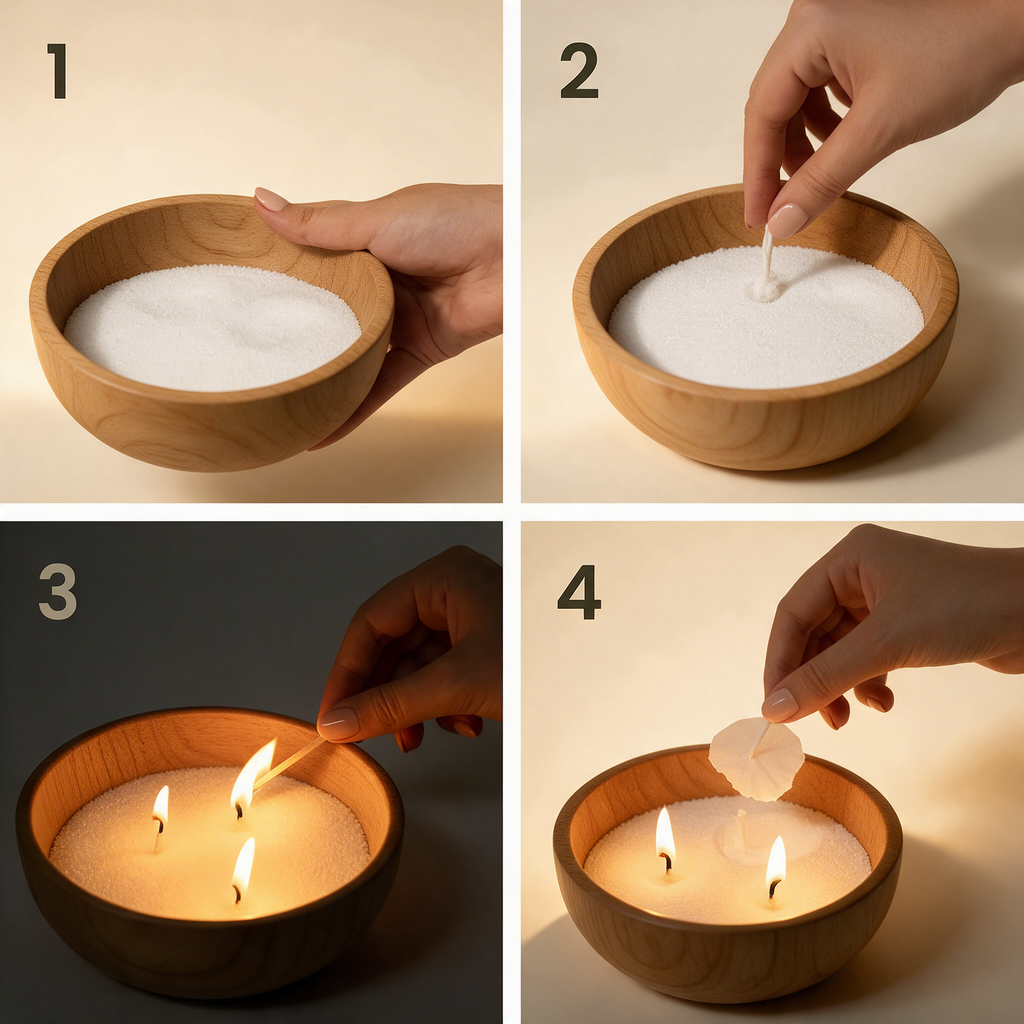 1

2

3

4